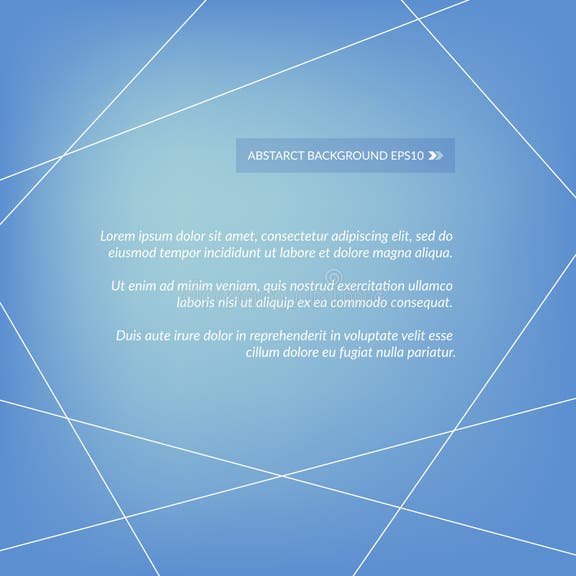 ABSTARCT BACKGROUND EPS10

Lorem ipsum dolor sit amet, consectetur adipiscing elit, sed do eiusmod tempor incididunt ut labore et dolore magna aliqua.

Ut enim ad minim veniam, quis nostrud exercitation ullamco laboris nisi ut aliquip ex ea commodo consequat.

Duis aute irure dolor in reprehenderit in voluptate velit esse cillum dolore eu fugiat nulla pariatur.