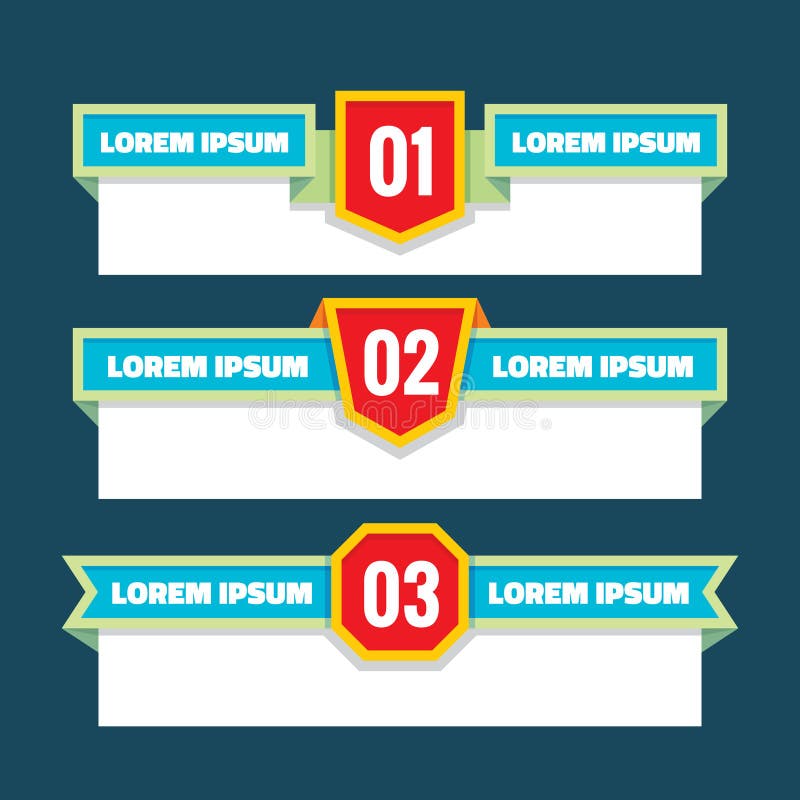 LOREM IPSUM 01 LOREM IPSUM

LOREM IPSUM 02 LOREM IPSUM

dreamstime

LOREM IPSUM 03 LOREM IPSUM