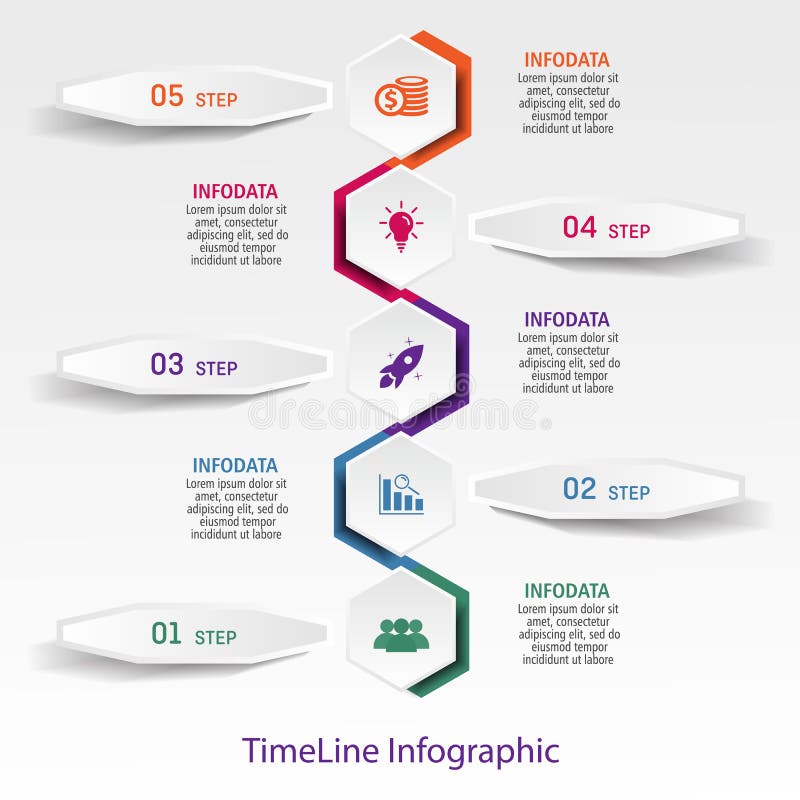 05 STEP

INFODATA
Lorem ipsum dolor sit amet, consectetur adipiscing elit, sed do eiusmod tempor incididunt ut labore

INFODATA
Lorem ipsum dolor sit amet, consectetur adipiscing elit, sed do eiusmod tempor incididunt ut labore

04 STEP

03 STEP

INFODATA
Lorem ipsum dolor sit amet, consectetur adipiscing elit, sed do eiusmod tempor incididunt ut labore

dreamstime

INFODATA
Lorem ipsum dolor sit amet, consectetur adipiscing elit, sed do eiusmod tempor incididunt ut labore

02 STEP

01 STEP

INFODATA
Lorem ipsum dolor sit amet, consectetur adipiscing elit, sed do eiusmod tempor incididunt ut labore

TimeLine Infographic