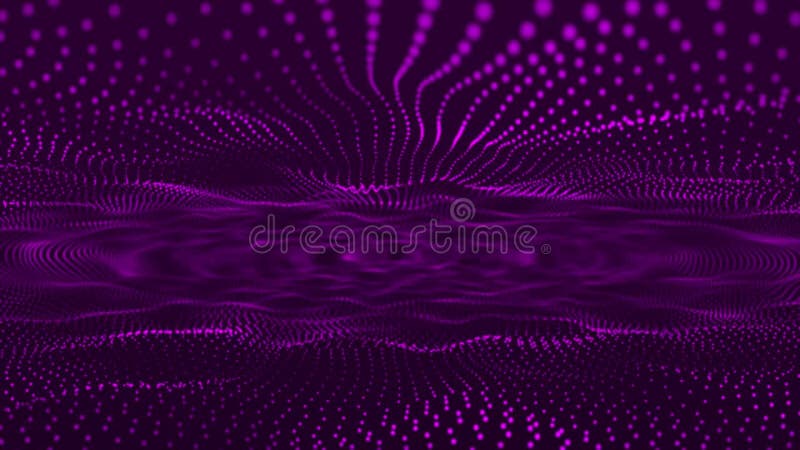 dreamstime