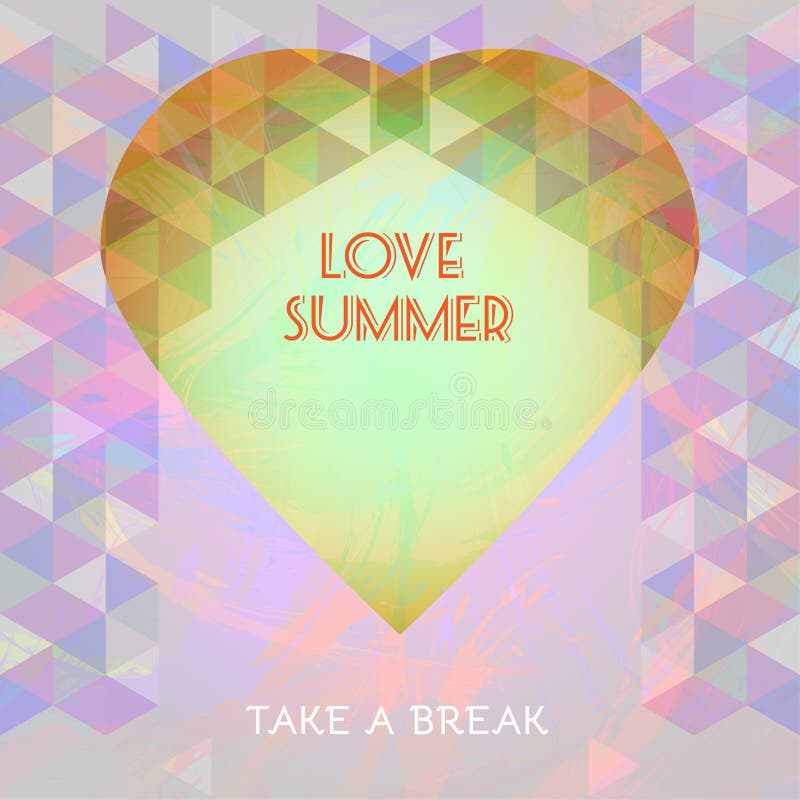 LOVE SUMMER

dreamstime

TAKE A BREAK