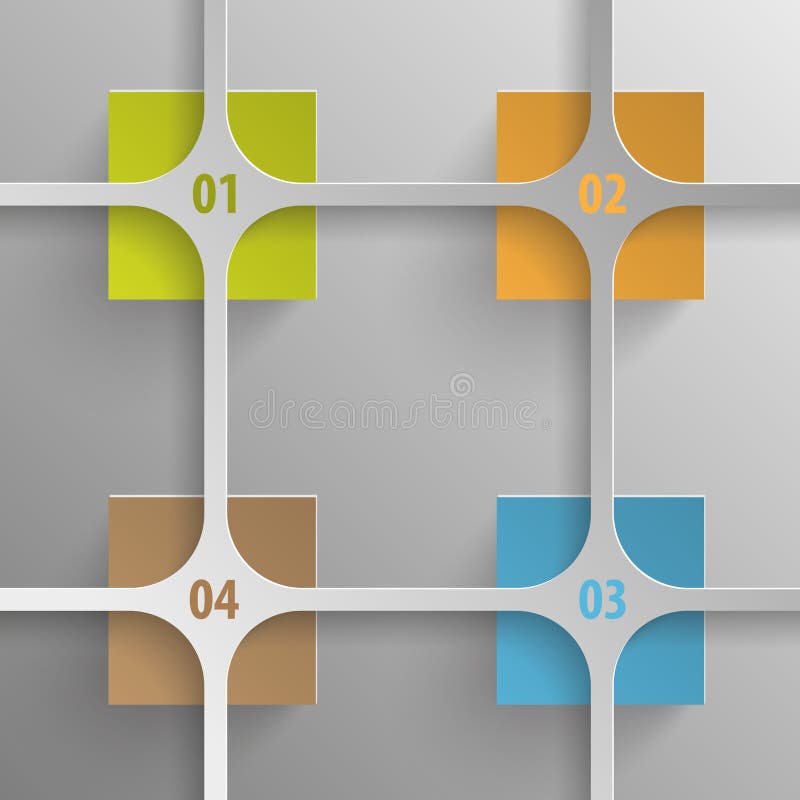 01

02

dreamstime

04

03