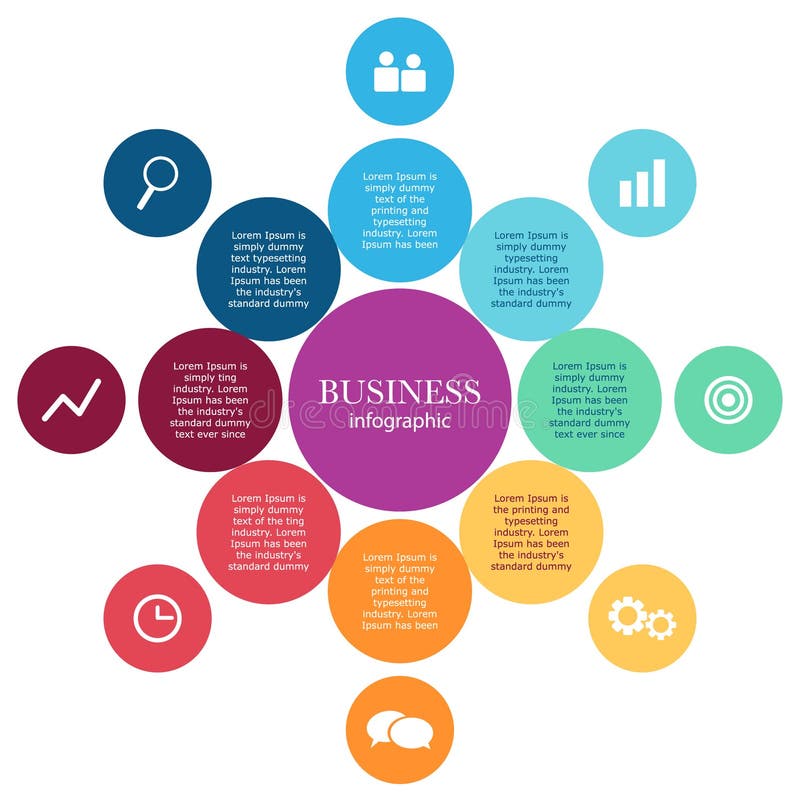 Lorem Ipsum is simply dummy text of the printing and typesetting industry. Lorem Ipsum has been

Lorem Ipsum is simply dummy text typesetting industry. Lorem Ipsum has been the industry's standard dummy

Lorem Ipsum is simply dummy typesetting industry. Lorem Ipsum has been the industry's standard dummy

Lorem Ipsum is simply ting industry. Lorem Ipsum has been the industry's standard dummy text ever since

BUSINESS infographic

dreamstime

Lorem Ipsum is simply dummy industry. Lorem Ipsum has been the industry's standard dummy text ever since

Lorem Ipsum is simply dummy text of the ting industry. Lorem Ipsum has been the industry's standard dummy

Lorem Ipsum is the printing and typesetting industry. Lorem Ipsum has been the industry's standard dummy

Lorem Ipsum is simply dummy text of the printing and typesetting industry. Lorem Ipsum has been