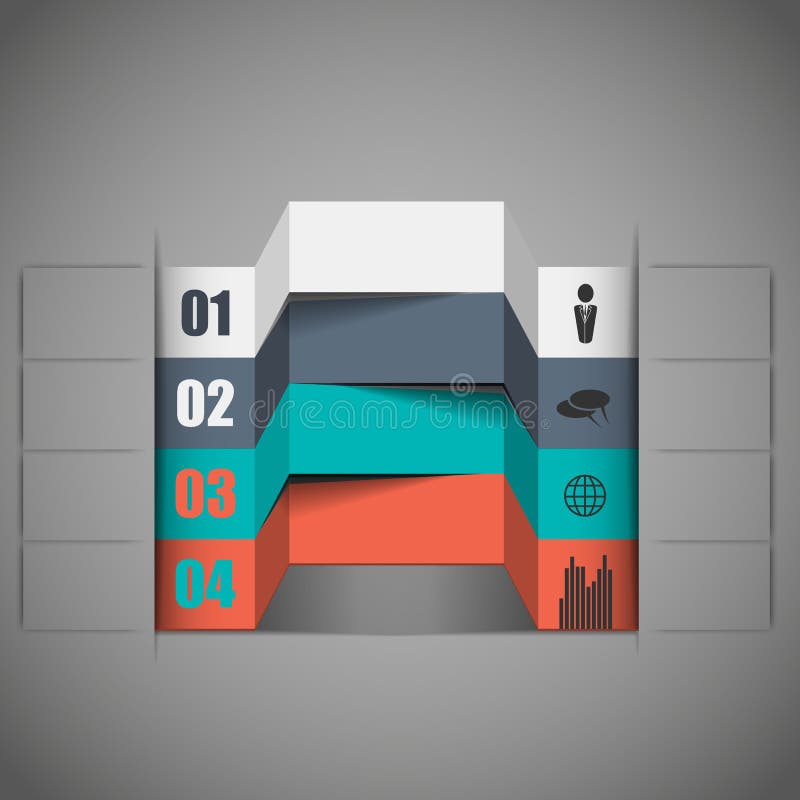 01
02
03
04
dreamstime