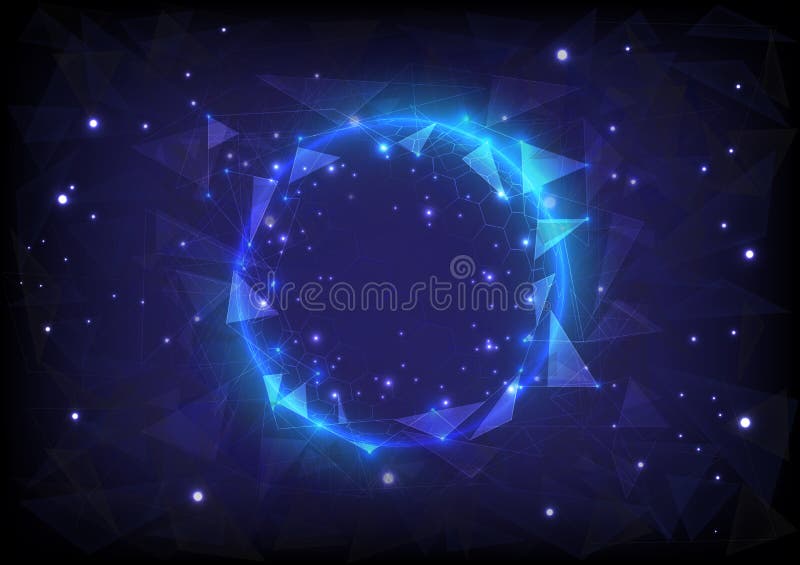 dreamstime