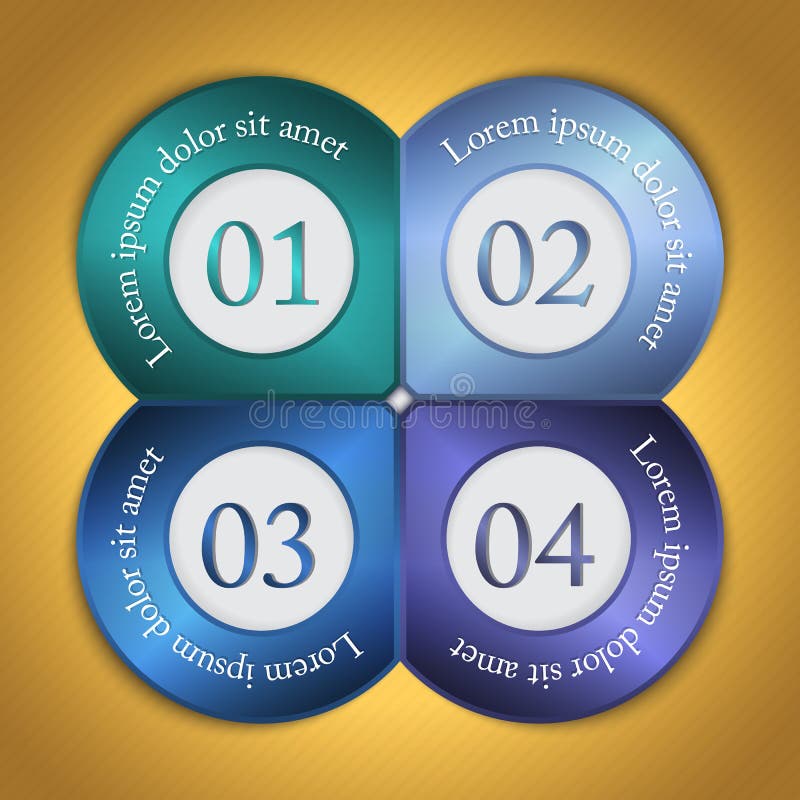 Lorem ipsum dolor sit amet

01

Lorem ipsum dolor sit amet

02

dreamstime

Lorem ipsum dolor sit amet

03

Lorem ipsum dolor sit amet

04