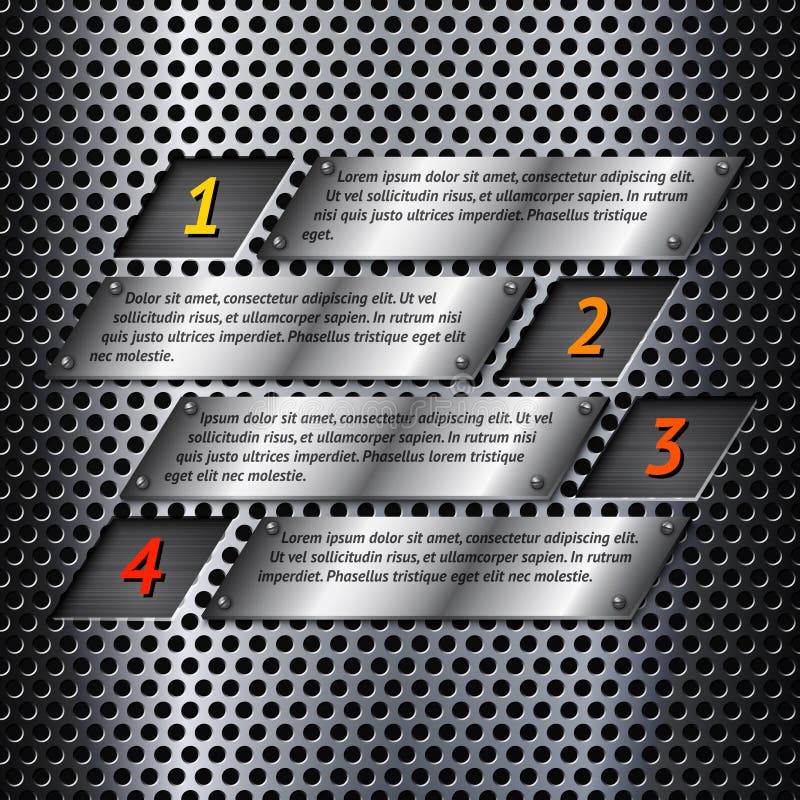 1

Lorem ipsum dolor sit amet, consectetur adipiscing elit. Ut vel sollicitudin risus, et ullamcorper sapien. In rutrum nisi quis justo ultrices imperdiet. Phasellus tristique eget.

Dolor sit amet, consectetur adipiscing elit. Ut vel sollicitudin risus, et ullamcorper sapien. In rutrum nisi quis justo ultrices imperdiet. Phasellus tristique eget elit nec molestie.

2

Ipsum dolor sit amet, consectetur adipiscing elit. Ut vel sollicitudin risus, et ullamcorper sapien. In rutrum nisi quis justo ultrices imperdiet. Phasellus lorem tristique eget elit nec molestie.

3

4

Lorem ipsum dolor sit amet, consectetur adipiscing elit. Ut vel sollicitudin risus, et ullamcorper sapien. In rutrum imperdiet. Phasellus tristique eget elit nec molestie.