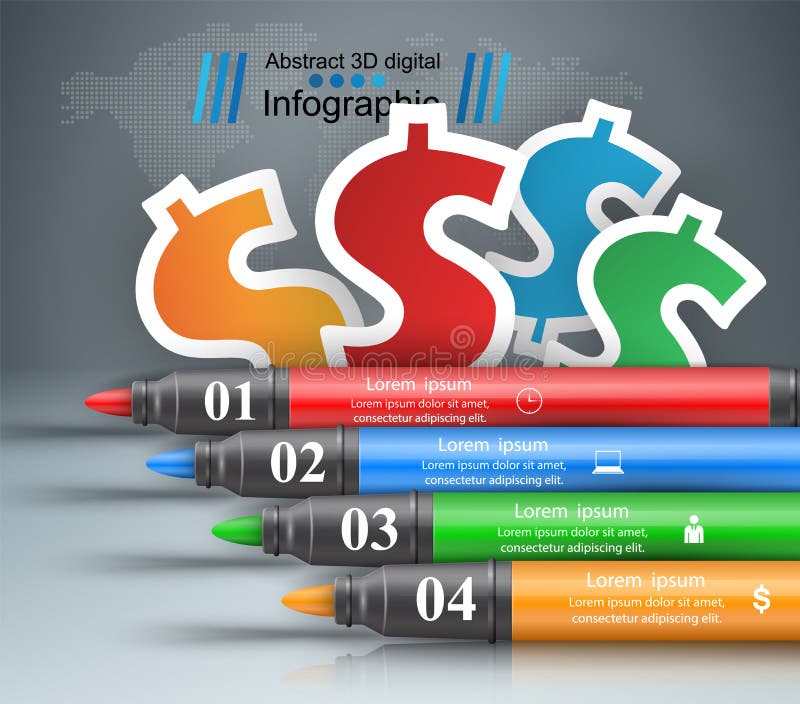 Abstract 3D digital
Infographic

dreamstime

01 Lorem ipsum
Lorem ipsum dolor sit amet, consectetur adipiscing elit.

02 Lorem ipsum
Lorem ipsum dolor sit amet, consectetur adipiscing elit.

03 Lorem ipsum
Lorem ipsum dolor sit amet, consectetur adipiscing elit.

04 Lorem ipsum
Lorem ipsum dolor sit amet, consectetur adipiscing elit.
$