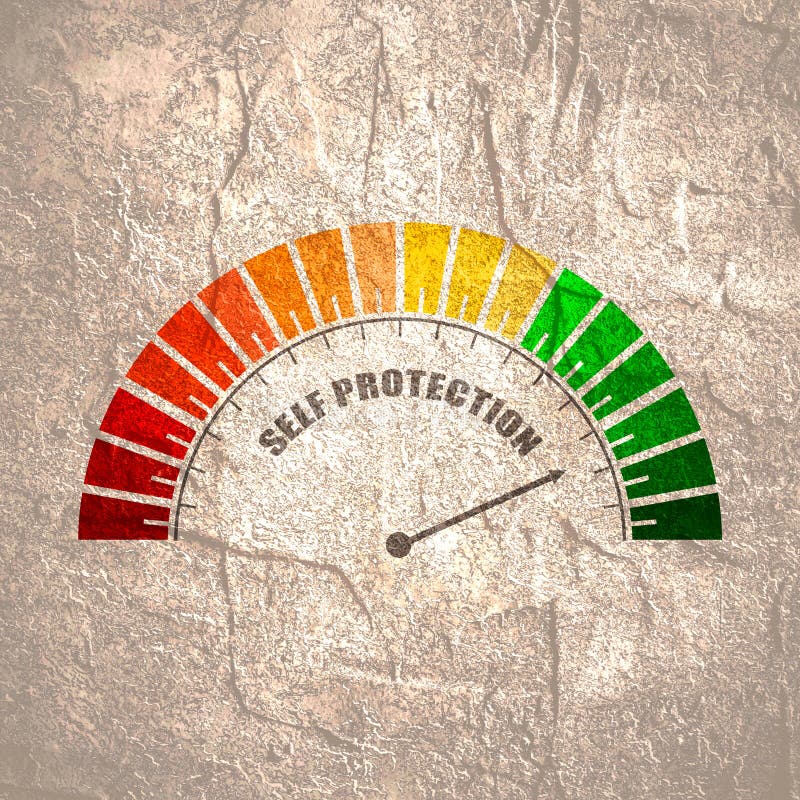 SELF PROTECTION