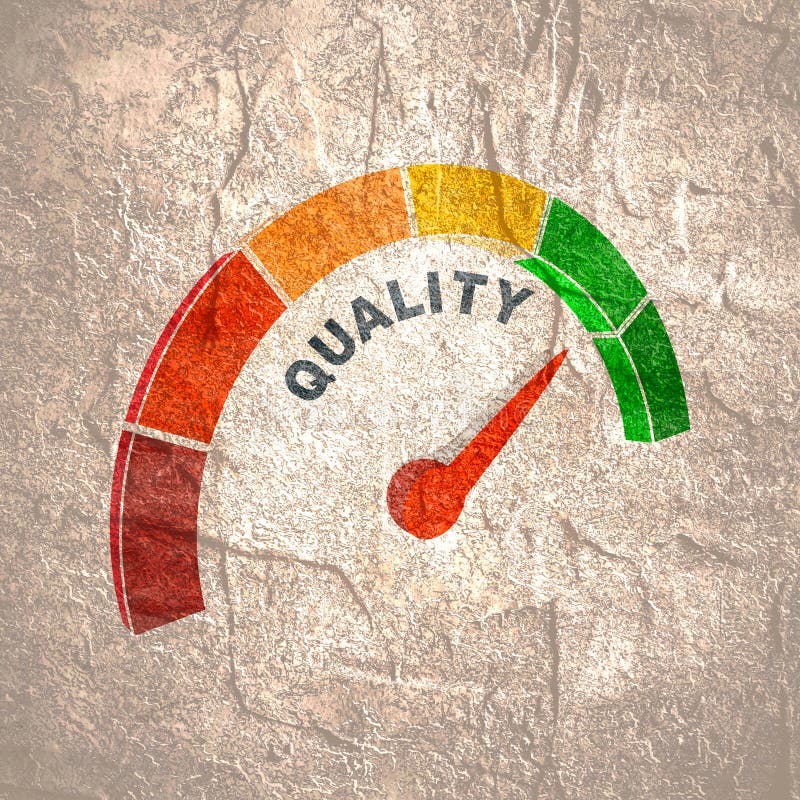 QUALITY