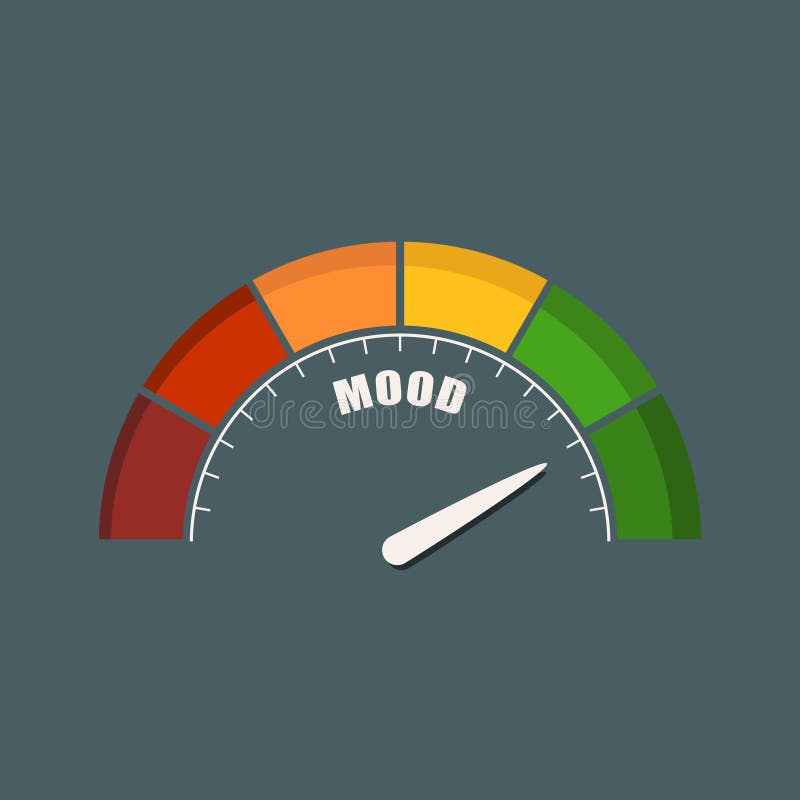 MOOD
dreamstime