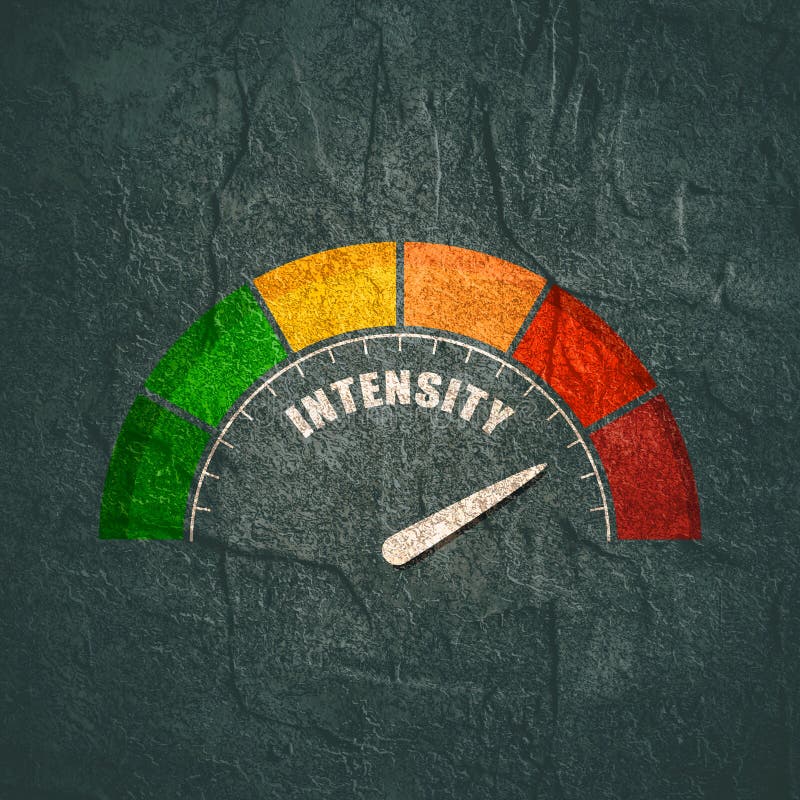 INTENSITY