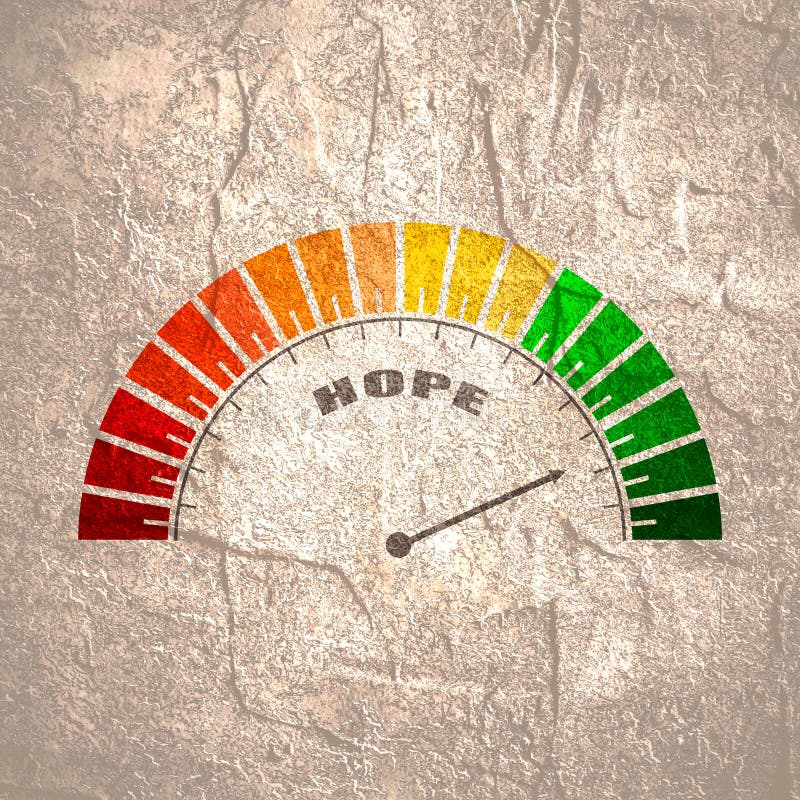 HOPE