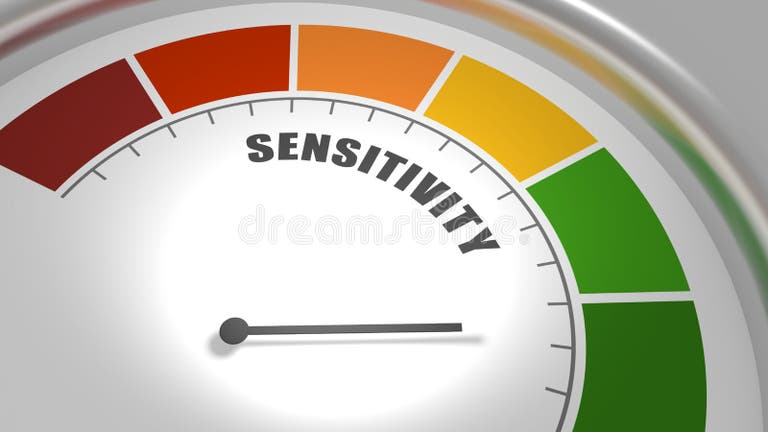 SENSITIVITY

dreamstime