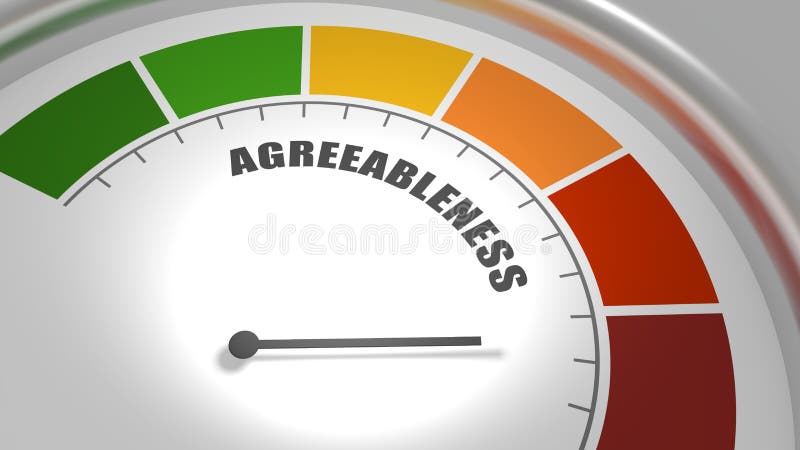 AGREEABLENESS

dreamstime