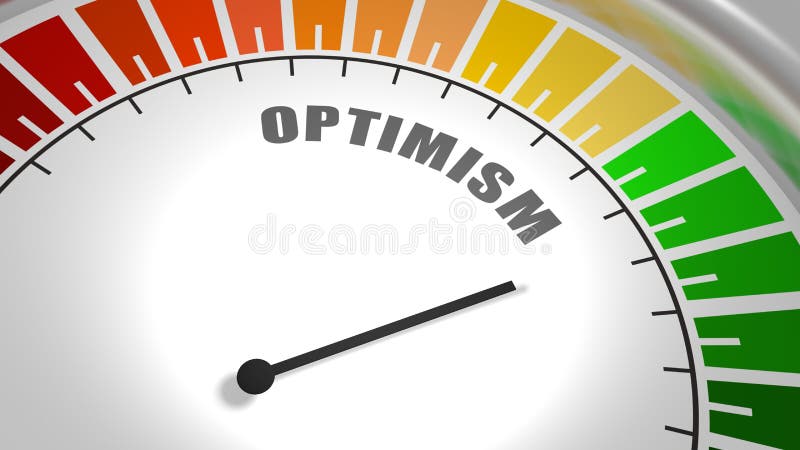 OPTIMISM

dreamstime