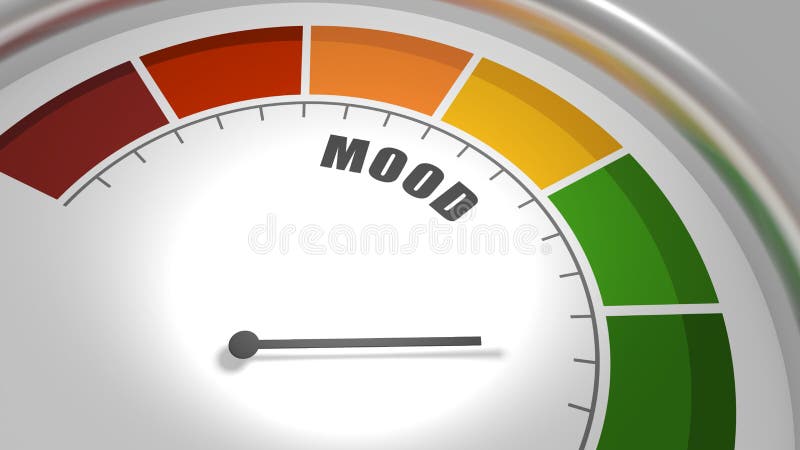 MOOD

dreamstime