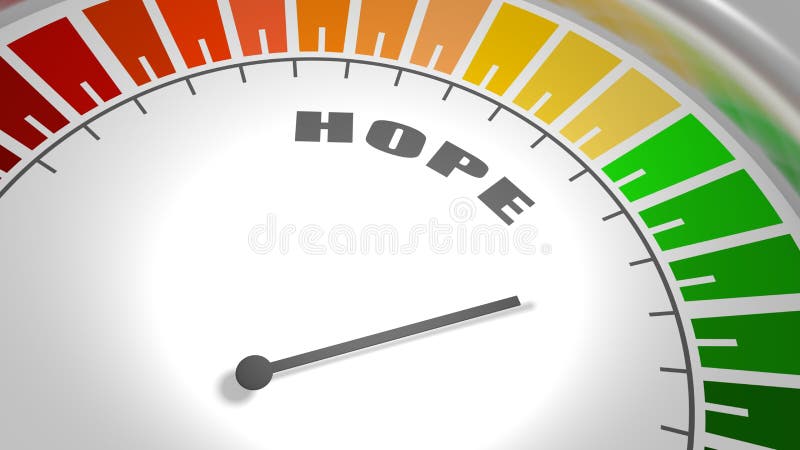 HOPE

dreamstime