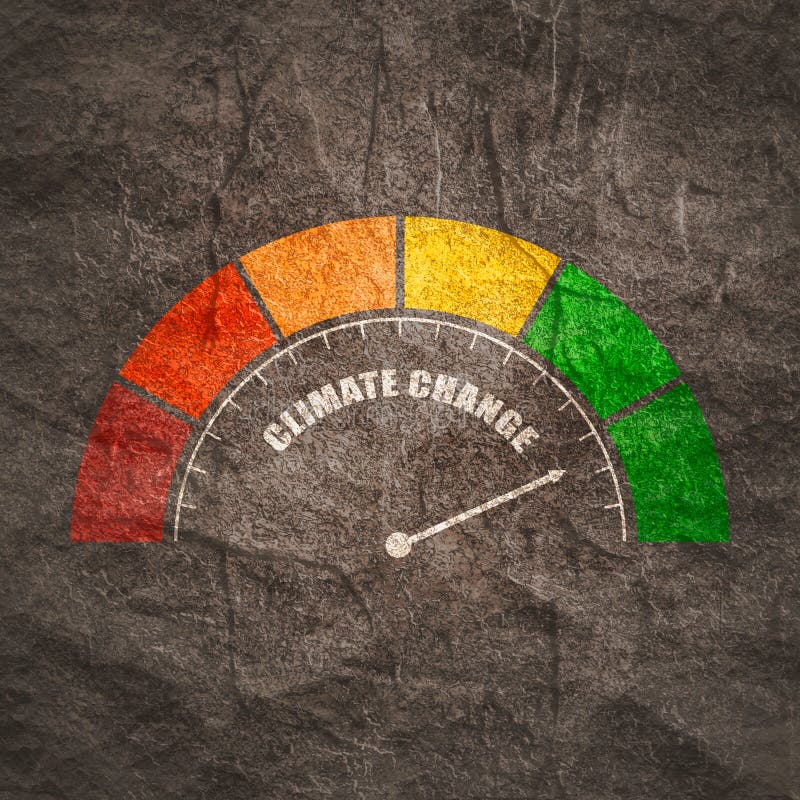 CLIMATE CHANGE