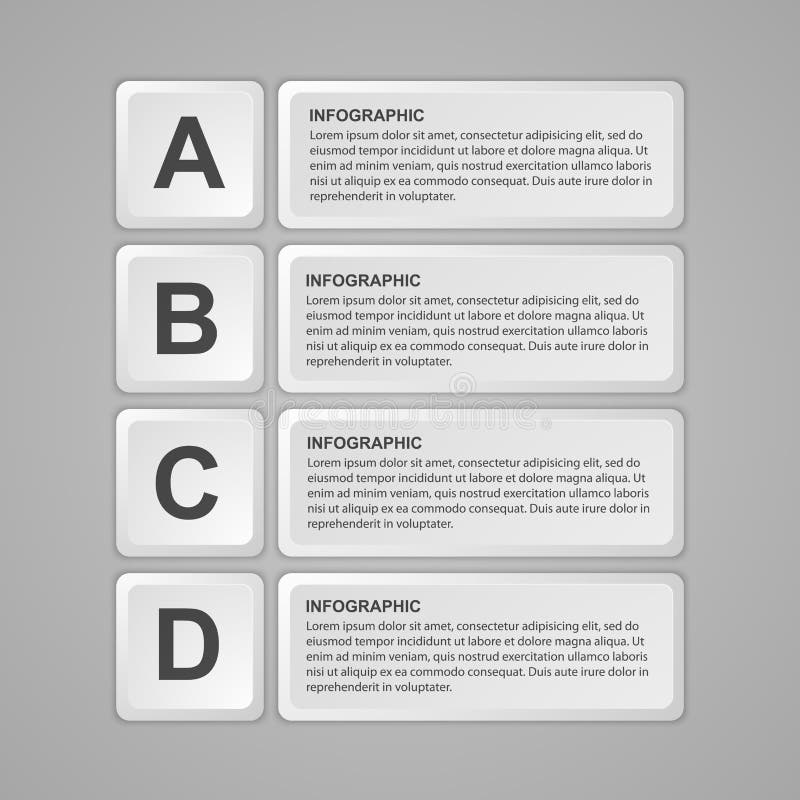 A

INFOGRAPHIC
Lorem ipsum dolor sit amet, consectetur adipisicing elit, sed do eiusmod tempor incididunt ut labore et dolore magna aliqua. Ut enim ad minim veniam, quis nostrud exercitation ullamco laboris nisi ut aliquip ex ea commodo consequat. Duis aute irure dolor in reprehenderit in voluptater.

B

INFOGRAPHIC
Lorem ipsum dolor sit amet, consectetur adipisicing elit, sed do eiusmod tempor incididunt ut labore et dolore magna aliqua. Ut enim ad minim veniam, quis nostrud exercitation ullamco laboris nisi ut aliquip ex ea commodo consequat. Duis aute irure dolor in reprehenderit in voluptater.

dreamstime

C

INFOGRAPHIC
Lorem ipsum dolor sit amet, consectetur adipisicing elit, sed do eiusmod tempor incididunt ut labore et dolore magna aliqua. Ut enim ad minim veniam, quis nostrud exercitation ullamco laboris nisi ut aliquip ex ea commodo consequat. Duis aute irure dolor in reprehenderit in voluptater.

D

INFOGRAPHIC
Lorem ipsum dolor sit amet, consectetur adipisicing elit, sed do eiusmod tempor incididunt ut labore et dolore magna aliqua. Ut enim ad minim veniam, quis nostrud exercitation ullamco laboris nisi ut aliquip ex ea commodo consequat. Duis aute irure dolor in reprehenderit in voluptater.