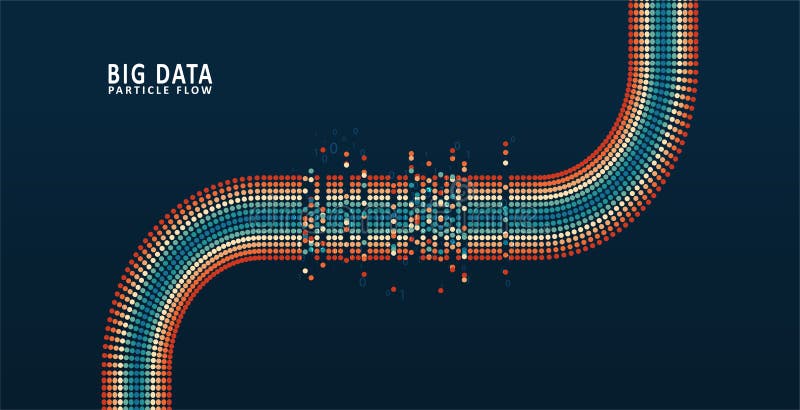 BIG DATA
PARTICLE FLOW