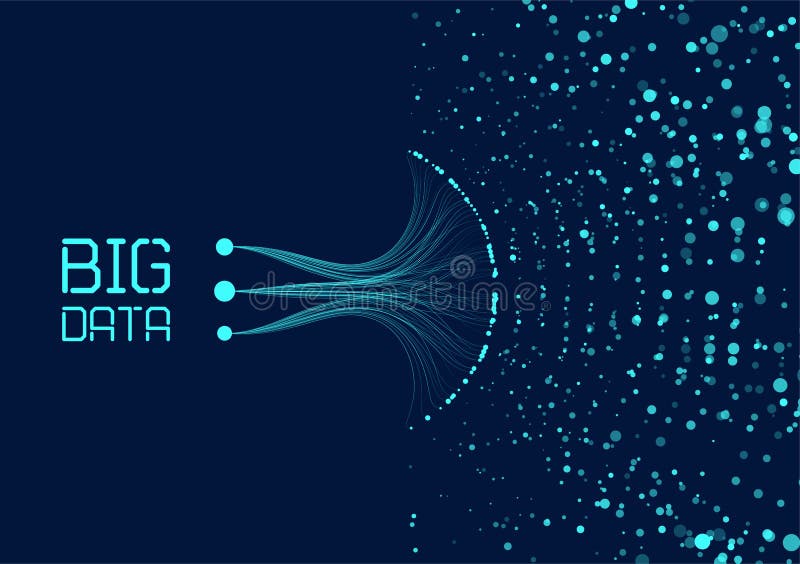 BIG
DATA

dreamstime