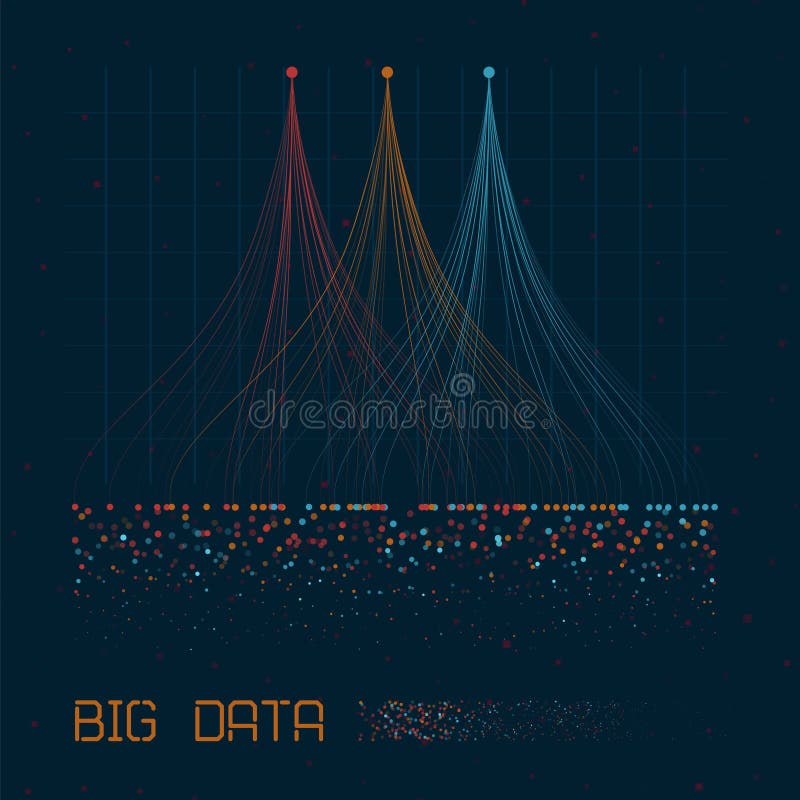 dreamstime

BIG DATA