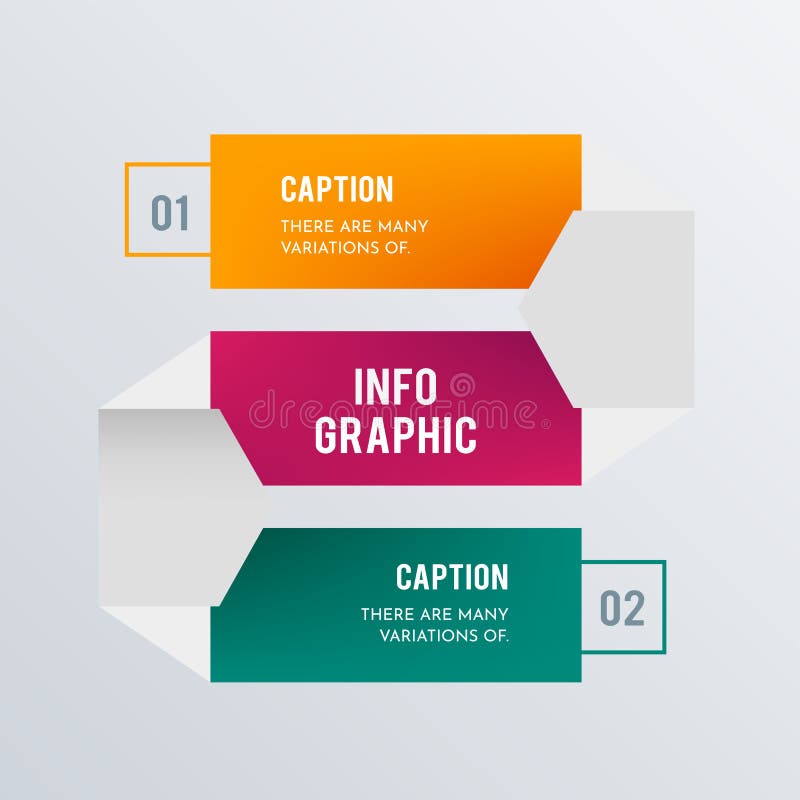 01

CAPTION

THERE ARE MANY VARIATIONS OF.

INFO GRAPHIC

dreamstime

CAPTION

THERE ARE MANY VARIATIONS OF.

02