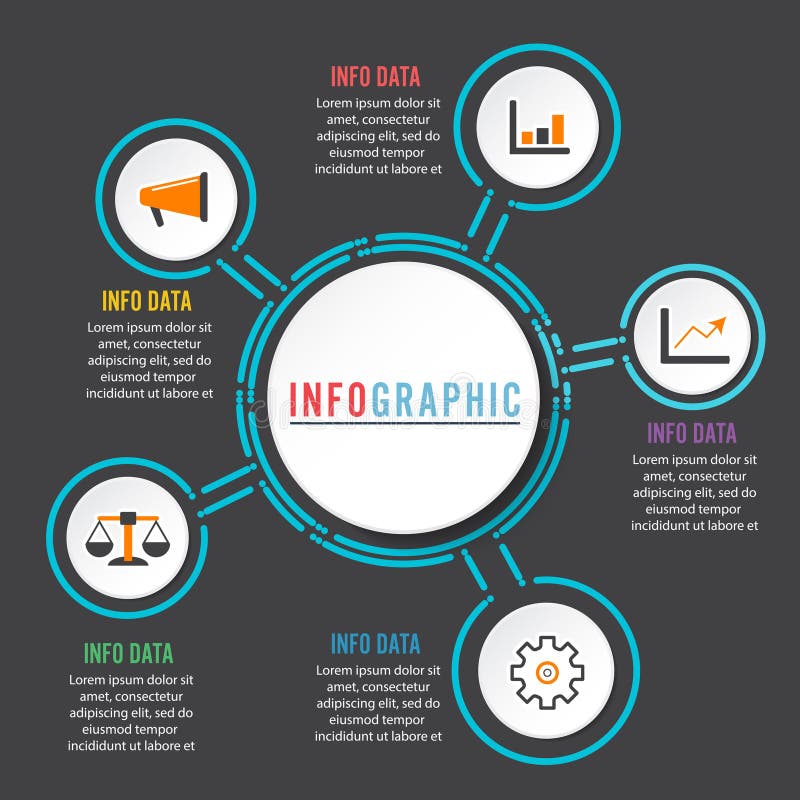 INFO DATA
Lorem ipsum dolor sit amet, consectetur adipiscing elit, sed do eiusmod tempor incididunt ut labore et

INFO DATA
Lorem ipsum dolor sit amet, consectetur adipiscing elit, sed do eiusmod tempor incididunt ut labore et

INFOGRAPHIC

INFO DATA
Lorem ipsum dolor sit amet, consectetur adipiscing elit, sed do eiusmod tempor incididunt ut labore et

INFO DATA
Lorem ipsum dolor sit amet, consectetur adipiscing elit, sed do eiusmod tempor incididunt ut labore et

INFO DATA
Lorem ipsum dolor sit amet, consectetur adipiscing elit, sed do eiusmod tempor incididunt ut labore et