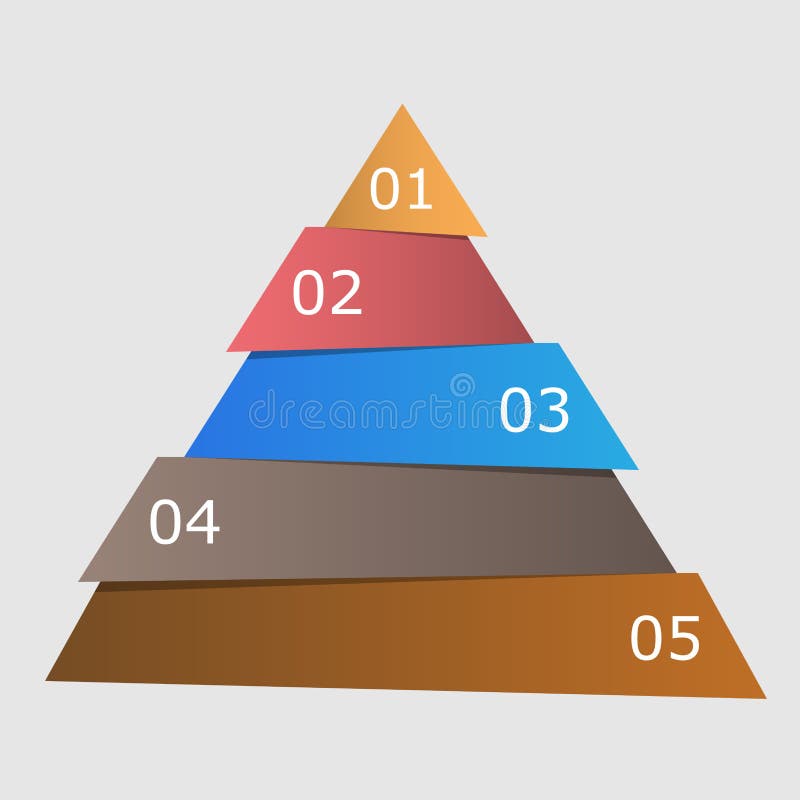 01
02
dreamstime
03
04
05