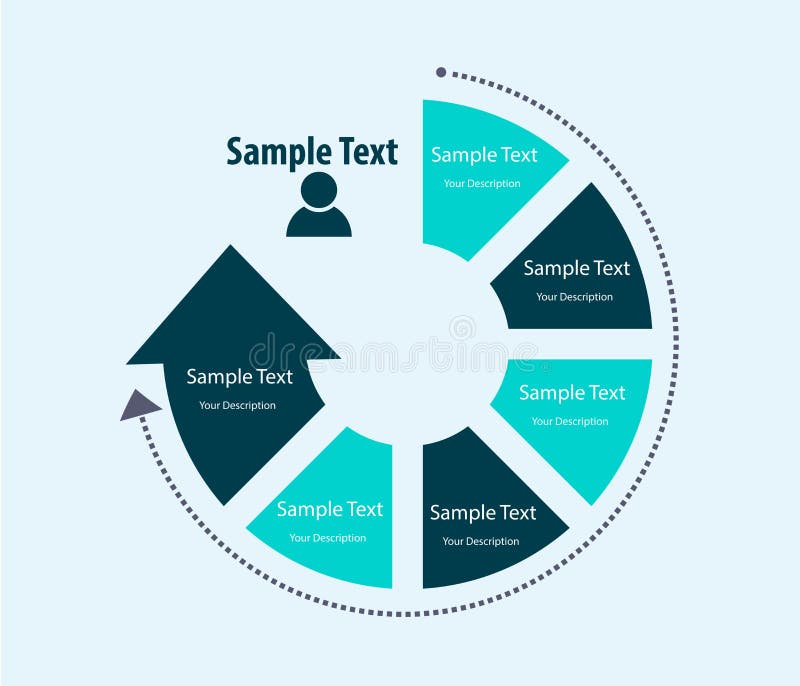 Sample Text

Sample Text
Your Description

Sample Text
Your Description

Sample Text
Your Description

Sample Text
Your Description

Sample Text
Your Description

Sample Text
Your Description

dreamstime