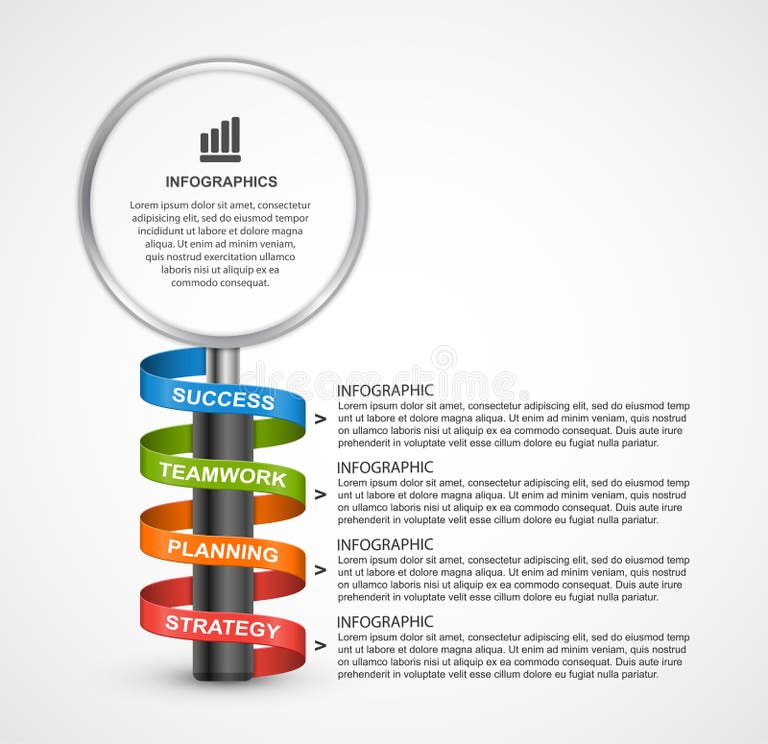 INFOGRAPHICS

Lorem ipsum dolor sit amet, consectetur adipisicing elit, sed do eiusmod tempor incididunt ut labore et dolore magna aliqua. Ut enim ad minim veniam, quis nostrud exercitation ullamco laboris nisi ut aliquip ex ea commodo consequat.

dreamstime

SUCCESS

>

INFOGRAPHIC
Lorem ipsum dolor sit amet, consectetur adipiscing elit, sed do eiusmod temp unt ut labore et dolore magna aliqua. Ut enim ad minim veniam, quis nostrud on ullamco laboris nisi ut aliquip ex ea commodo consequat. Duis aute irure prehenderit in voluptate velit esse cillum dolore eu fugiat nulla pariatur.

TEAMWORK

>

INFOGRAPHIC
Lorem ipsum dolor sit amet, consectetur adipiscing elit, sed do eiusmod temp unt ut labore et dolore magna aliqua. Ut enim ad minim veniam, quis nostrud on ullamco laboris nisi ut aliquip ex ea commodo consequat. Duis aute irure prehenderit in voluptate velit esse cillum dolore eu fugiat nulla pariatur.

PLANNING

>

INFOGRAPHIC
Lorem ipsum dolor sit amet, consectetur adipiscing elit, sed do eiusmod temp unt ut labore et dolore magna aliqua. Ut enim ad minim veniam, quis nostrud on ullamco laboris nisi ut aliquip ex ea commodo consequat. Duis aute irure prehenderit in voluptate velit esse cillum dolore eu fugiat nulla pariatur.

STRATEGY

>

INFOGRAPHIC
Lorem ipsum dolor sit amet, consectetur adipiscing elit, sed do eiusmod temp unt ut labore et dolore magna aliqua. Ut enim ad minim veniam, quis nostrud on ullamco laboris nisi ut aliquip ex ea commodo consequat. Duis aute irure prehenderit in voluptate velit esse cillum dolore eu fugiat nulla pariatur.