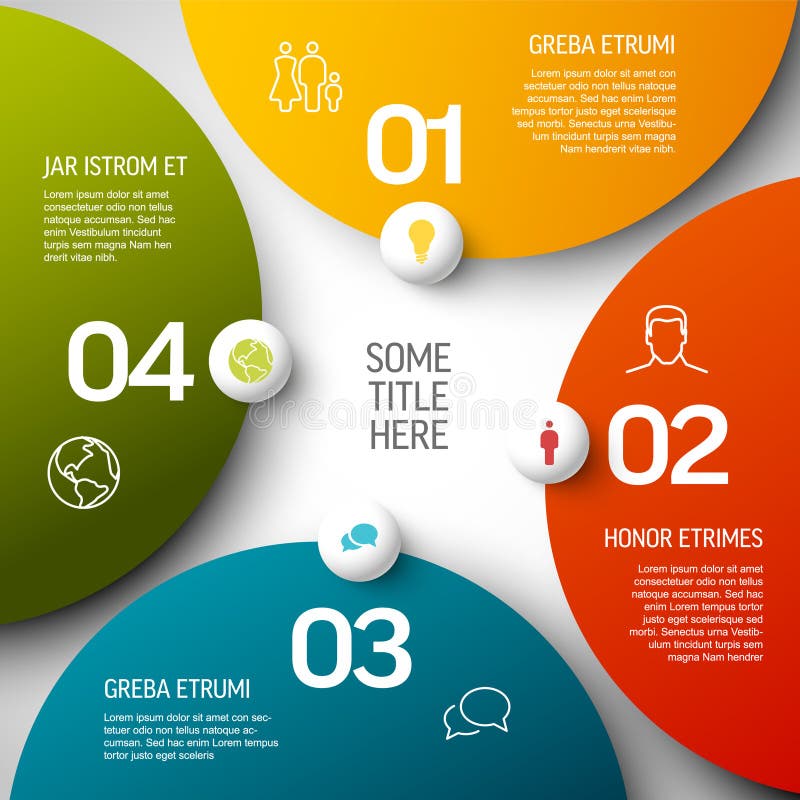 GREBA ETRUMI

Lorem ipsum dolor sit amet con sectetuer odio non tellus natoque accumsan. Sed hac enim Lorem tempus tortor justo eget scelerisque sed morbi. Senectus urna Vestibulum tincidunt turpis sem magna Nam hendrerit vitae nibh.

01

JAR ISTROM ET

Lorem ipsum dolor sit amet consectetuer odio non tellus natoque accumsan. Sed hac enim Vestibulum tincidunt turpis sem magna Nam hen drerit vitae nibh.

04

SOME TITLE HERE

dreamstime

02

HONOR ETRIMES

Lorem ipsum dolor sit amet consectetuer odio non tellus natoque accumsan. Sed hac enim Lorem tempus tortor justo eget scelerisque sed morbi. Senectus urna Vestibulum tincidunt turpis sem magna Nam hendrer

03

GREBA ETRUMI

Lorem ipsum dolor sit amet con sectetuer odio non tellus natoque accumsan. Sed hac enim Lorem tempus tortor justo eget sceleris