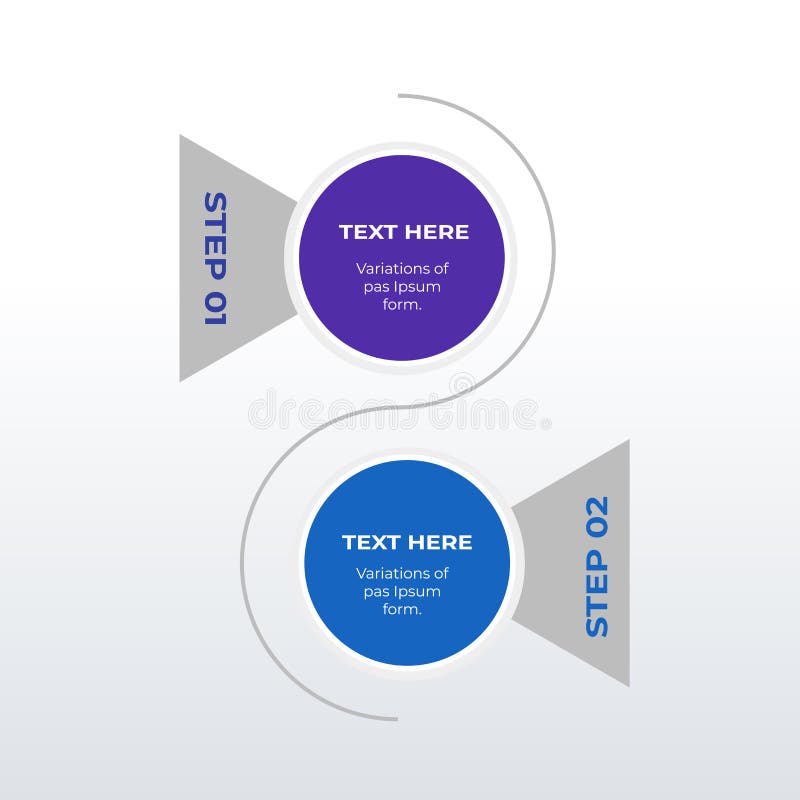 STEP 01

TEXT HERE

Variations of pas Ipsum form.

dreamstime

TEXT HERE

Variations of pas Ipsum form.

STEP 02