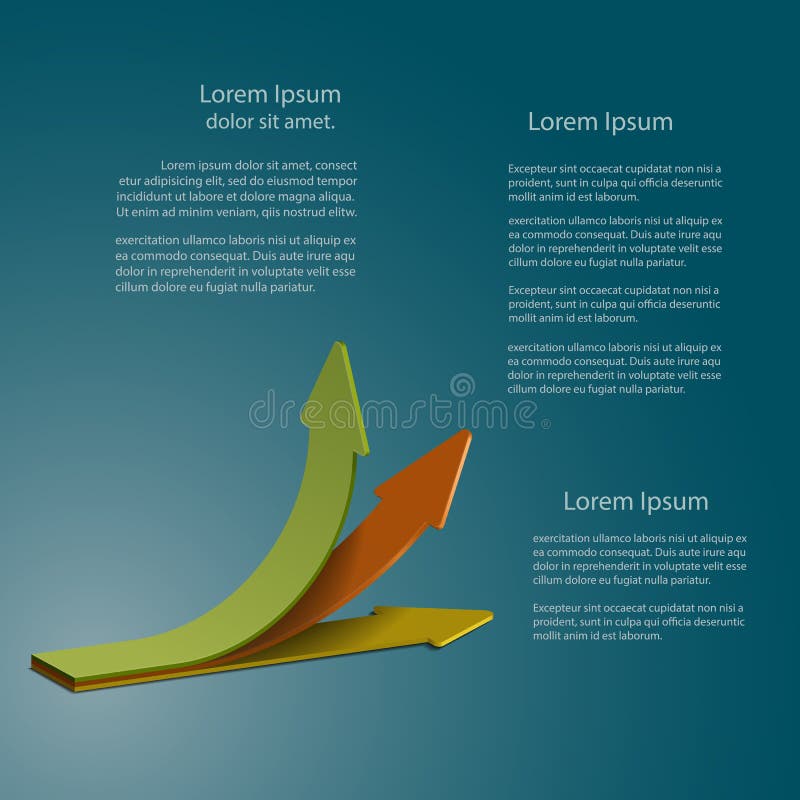 Lorem Ipsum
dolor sit amet.

Lorem ipsum dolor sit amet, consect etur adipisicing elit, sed do eiusmod tempor incididunt ut labore et dolore magna aliqua. Ut enim ad minim veniam, qiis nostrud elitw.

exercitation ullamco laboris nisi ut aliquip ex ea commodo consequat. Duis aute irure aqu dolor in reprehenderit in voluptate velit esse cillum dolore eu fugiat nulla pariatur.

Lorem Ipsum

Excepteur sint occaecat cupidatat non nisi a proident, sunt in culpa qui officia deseruntic mollit anim id est laborum.

exercitation ullamco laboris nisi ut aliquip ex ea commodo consequat. Duis aute irure aqu dolor in reprehenderit in voluptate velit esse cillum dolore eu fugiat nulla pariatur.

Excepteur sint occaecat cupidatat non nisi a proident, sunt in culpa qui officia deseruntic mollit anim id est laborum.

exercitation ullamco laboris nisi ut aliquip ex ea commodo consequat. Duis aute irure aqu dolor in reprehenderit in voluptate velit esse cillum dolore eu fugiat nulla pariatur.

dreamstime

Lorem Ipsum

exercitation ullamco laboris nisi ut aliquip ex ea commodo consequat. Duis aute irure aqu dolor in reprehenderit in voluptate velit esse cillum dolore eu fugiat nulla pariatur.

Excepteur sint occaecat cupidatat non nisi a proident, sunt in culpa qui officia deseruntic mollit anim id est laborum.