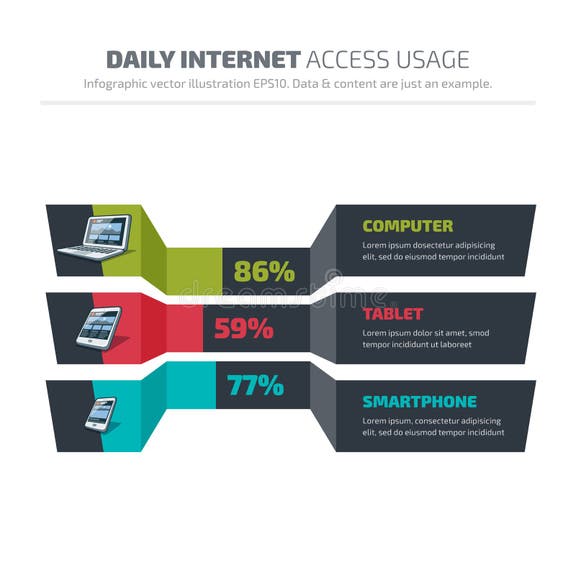 DAILY INTERNET ACCESS USAGE
Infographic vector illustration EPS10. Data & content are just an example.

86%

COMPUTER
Lorem ipsum dosectetur adipisicing elit, sed do eiusmod tempor incididunt

dreamstime

59%

TABLET
Lorem ipsum dolor sit amet, smod tempor incididunt ut laboreet

77%

SMARTPHONE
Lorem ipsum, consectetur adipisicing elit, sed do eiusmod tempor incididunt