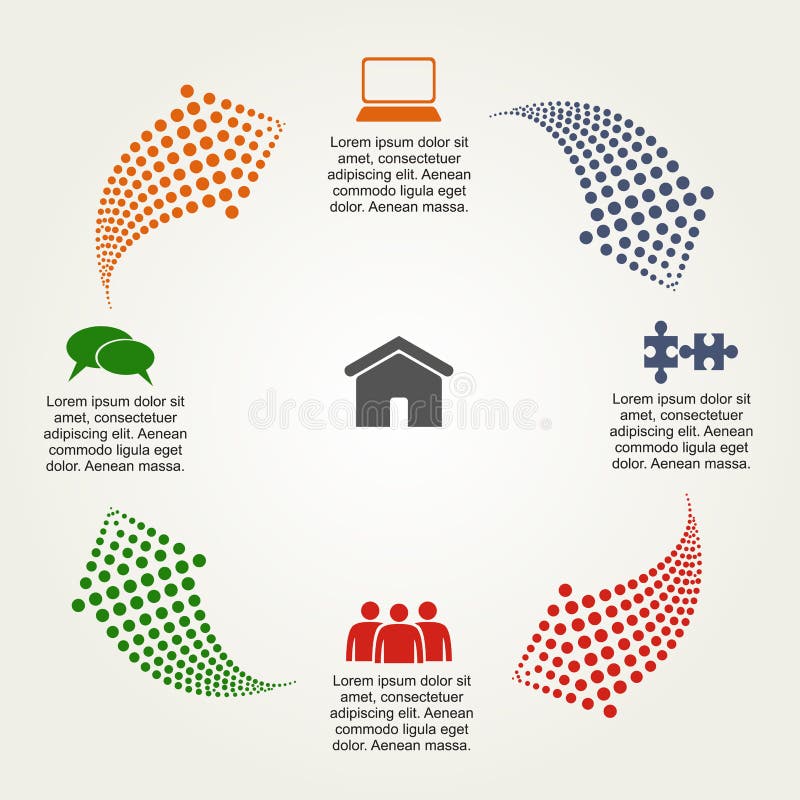 Lorem ipsum dolor sit amet, consectetuer adipiscing elit. Aenean commodo ligula eget dolor. Aenean massa.

Lorem ipsum dolor sit amet, consectetuer adipiscing elit. Aenean commodo ligula eget dolor. Aenean massa.

dreamstime

Lorem ipsum dolor sit amet, consectetuer adipiscing elit. Aenean commodo ligula eget dolor. Aenean massa.

Lorem ipsum dolor sit amet, consectetuer adipiscing elit. Aenean commodo ligula eget dolor. Aenean massa.