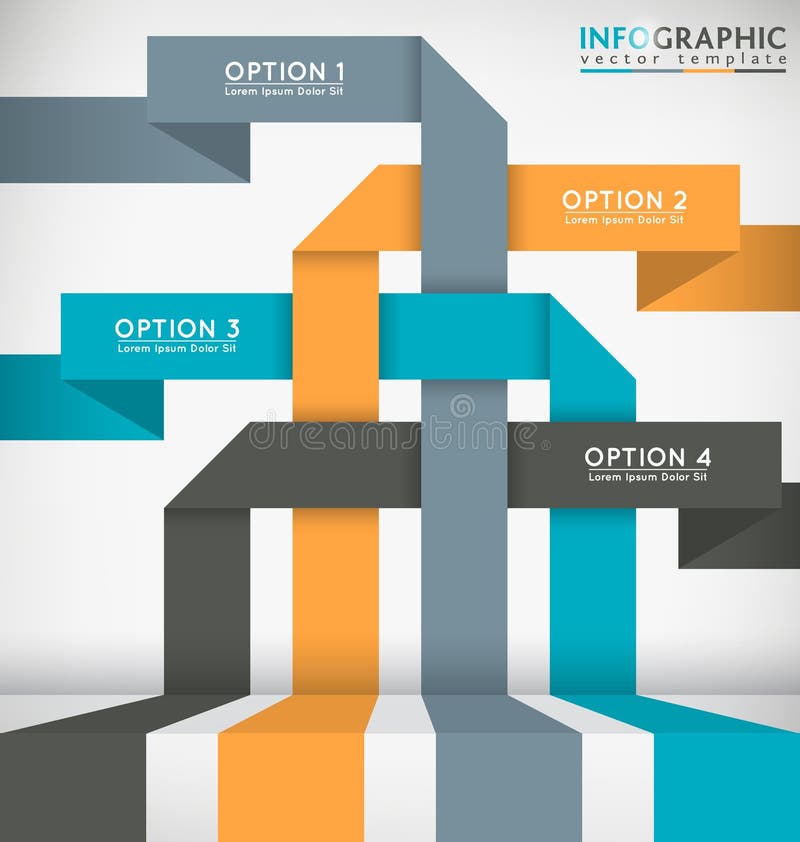 INFOGRAPHIC
vector template

OPTION 1
Lorem Ipsum Dolor Sit

OPTION 2
Lorem Ipsum Dolor Sit

OPTION 3
Lorem Ipsum Dolor Sit

dreamstime

OPTION 4
Lorem Ipsum Dolor Sit