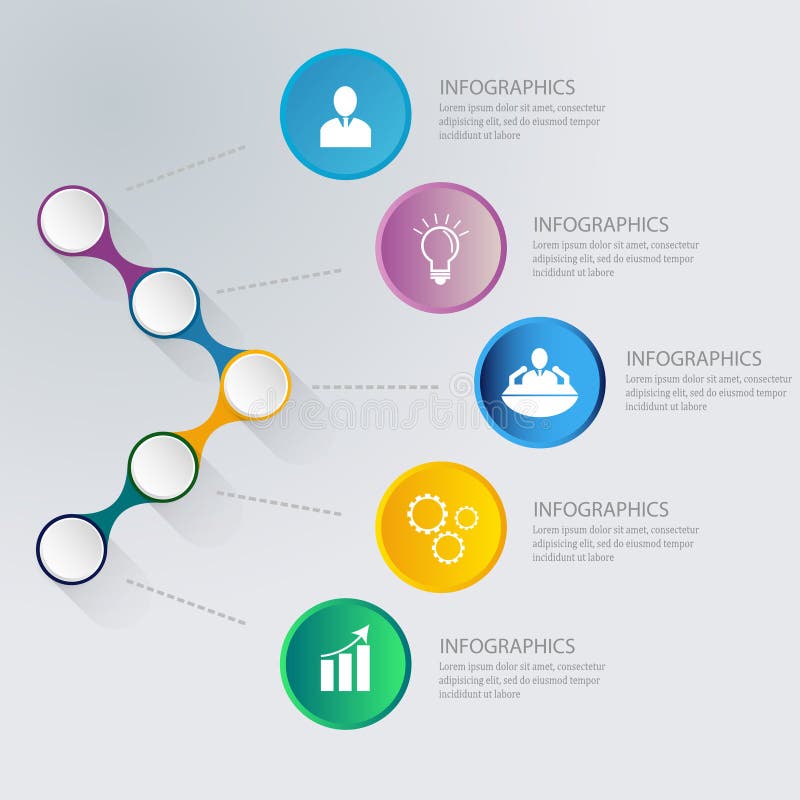 INFOGRAPHICS
Lorem ipsum dolor sit amet, consectetur adipisicing elit, sed do eiusmod tempor incididunt ut labore

INFOGRAPHICS
Lorem ipsum dolor sit amet, consectetur adipisicing elit, sed do eiusmod tempor incididunt ut labore

INFOGRAPHICS
Lorem ipsum dolor sit amet, consectetur adipisicing elit, sed do eiusmod tempor incididunt ut labore

dreamstime

INFOGRAPHICS
Lorem ipsum dolor sit amet, consectetur adipisicing elit, sed do eiusmod tempor incididunt ut labore

INFOGRAPHICS
Lorem ipsum dolor sit amet, consectetur adipisicing elit, sed do eiusmod tempor incididunt ut labore