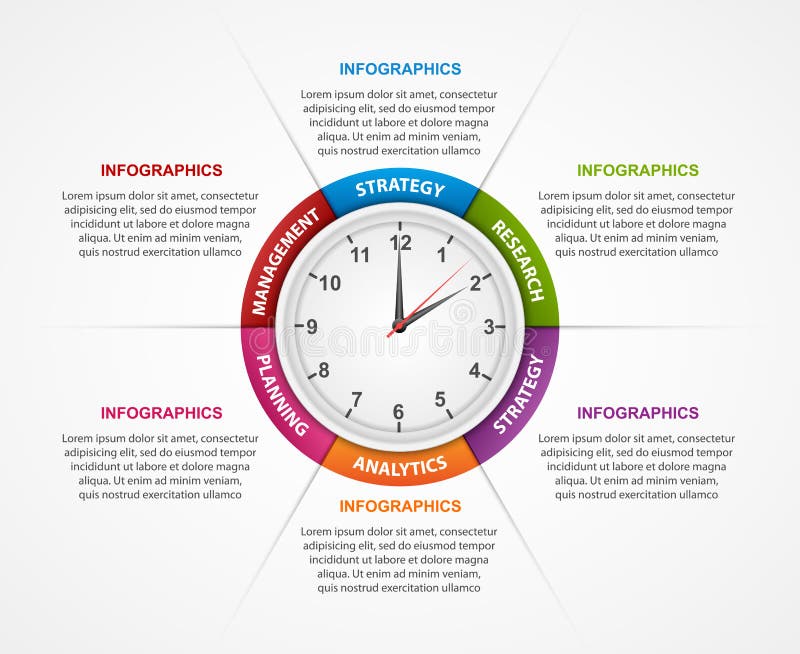 INFOGRAPHICS

Lorem ipsum dolor sit amet, consectetur adipisicing elit, sed do eiusmod tempor incididunt ut labore et dolore magna aliqua. Ut enim ad minim veniam, quis nostrud exercitation ullamco

INFOGRAPHICS

Lorem ipsum dolor sit amet, consectetur adipisicing elit, sed do eiusmod tempor incididunt ut labore et dolore magna aliqua. Ut enim ad minim veniam, quis nostrud exercitation ullamco

INFOGRAPHICS

Lorem ipsum dolor sit amet, consectetur adipisicing elit, sed do eiusmod tempor incididunt ut labore et dolore magna aliqua. Ut enim ad minim veniam, quis nostrud exercitation ullamco

STRATEGY
RESEARCH
STRATEGY
ANALYTICS
PLANNING
MANAGEMENT

12 1 2 3 4 5 6 7 8 9 10 11

dreamstime

INFOGRAPHICS

Lorem ipsum dolor sit amet, consectetur adipisicing elit, sed do eiusmod tempor incididunt ut labore et dolore magna aliqua. Ut enim ad minim veniam, quis nostrud exercitation ullamco

INFOGRAPHICS

Lorem ipsum dolor sit amet, consectetur adipisicing elit, sed do eiusmod tempor incididunt ut labore et dolore magna aliqua. Ut enim ad minim veniam, quis nostrud exercitation ullamco

INFOGRAPHICS

Lorem ipsum dolor sit amet, consectetur adipisicing elit, sed do eiusmod tempor incididunt ut labore et dolore magna aliqua. Ut enim ad minim veniam, quis nostrud exercitation ullamco