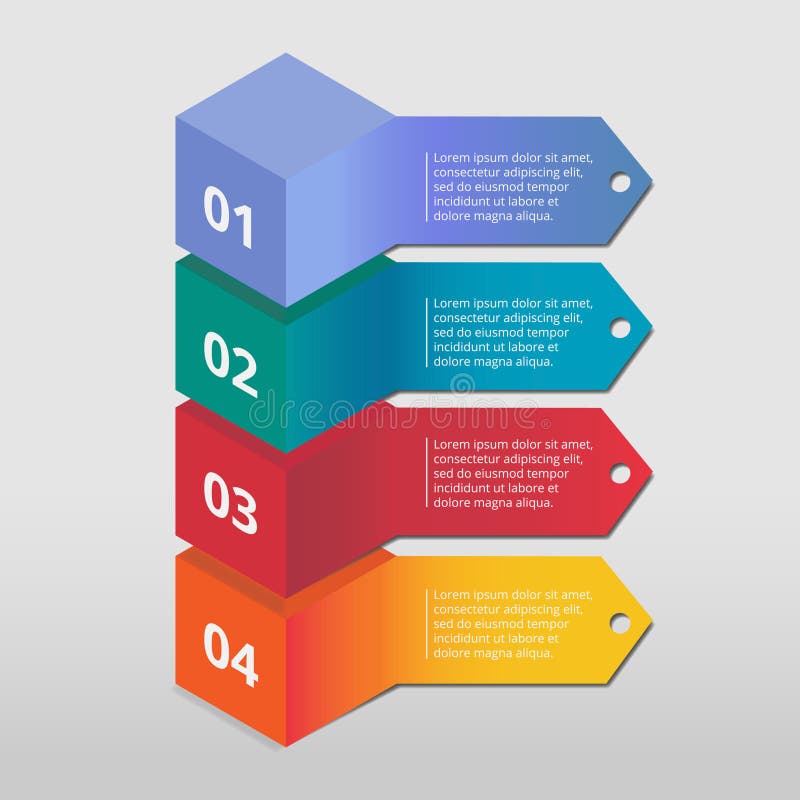 01

Lorem ipsum dolor sit amet, consectetur adipiscing elit, sed do eiusmod tempor incididunt ut labore et dolore magna aliqua.

02

Lorem ipsum dolor sit amet, consectetur adipiscing elit, sed do eiusmod tempor incididunt ut labore et dolore magna aliqua.

dreamstime

03

Lorem ipsum dolor sit amet, consectetur adipiscing elit, sed do eiusmod tempor incididunt ut labore et dolore magna aliqua.

04

Lorem ipsum dolor sit amet, consectetur adipiscing elit, sed do eiusmod tempor incididunt ut labore et dolore magna aliqua.