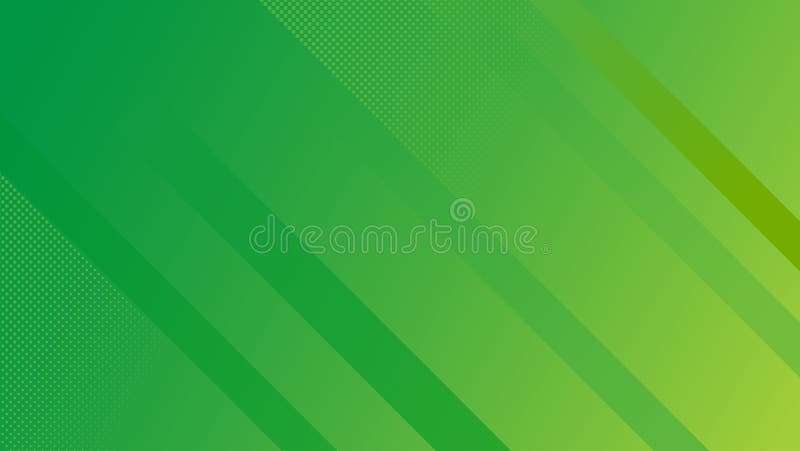 dreamstime