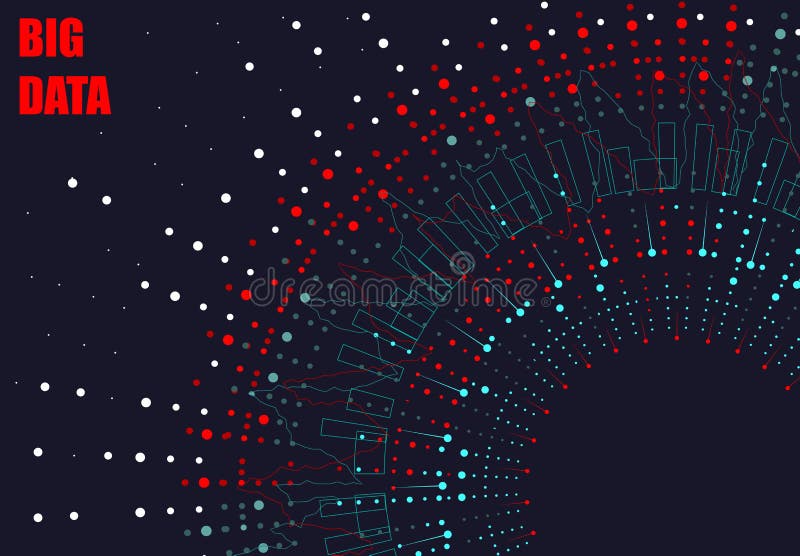 BIG
DATA

dreamstime