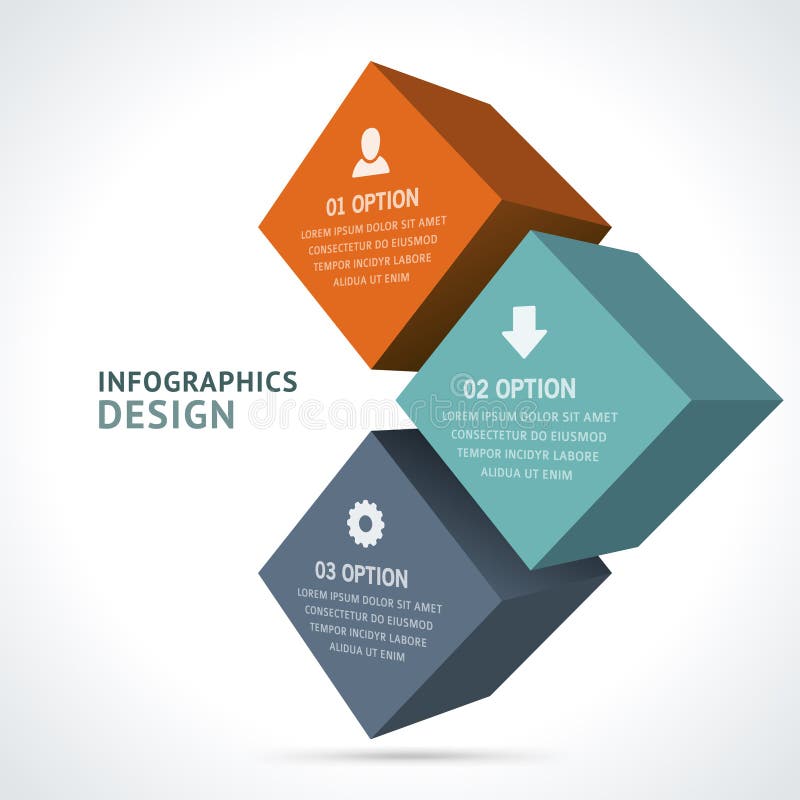 01 OPTION
LOREM IPSUM DOLOR SIT AMET CONSECTETUR DO EIUSMOD TEMPOR INCIDYR LABORE ALIDUA UT ENIM

INFOGRAPHICS
DESIGN

dreamstime

02 OPTION
LOREM IPSUM DOLOR SIT AMET CONSECTETUR DO EIUSMOD TEMPOR INCIDYR LABORE ALIDUA UT ENIM

03 OPTION
LOREM IPSUM DOLOR SIT AMET CONSECTETUR DO EIUSMOD TEMPOR INCIDYR LABORE ALIDUA UT ENIM