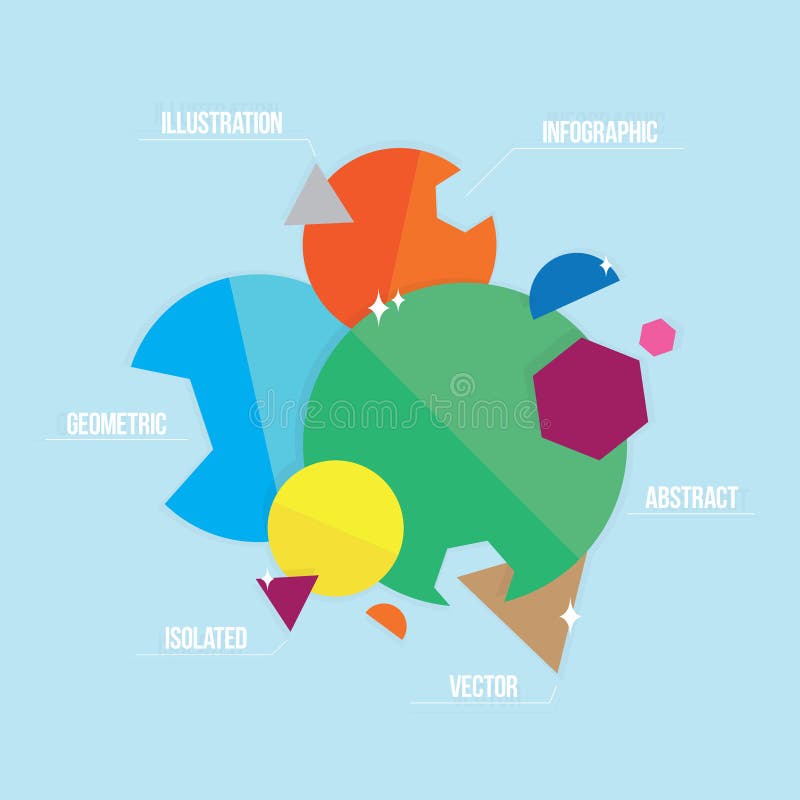 ILLUSTRATION

INFOGRAPHIC

GEOMETRIC

dreamstime

ABSTRACT

ISOLATED

VECTOR