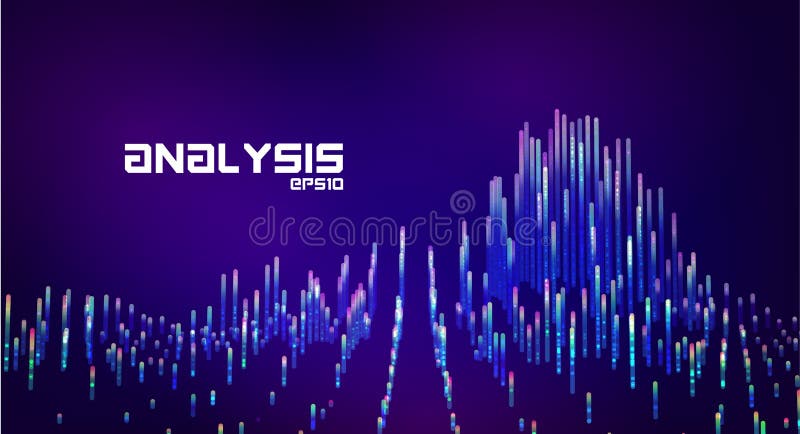 ANALYSIS
EPS10

dreamstime