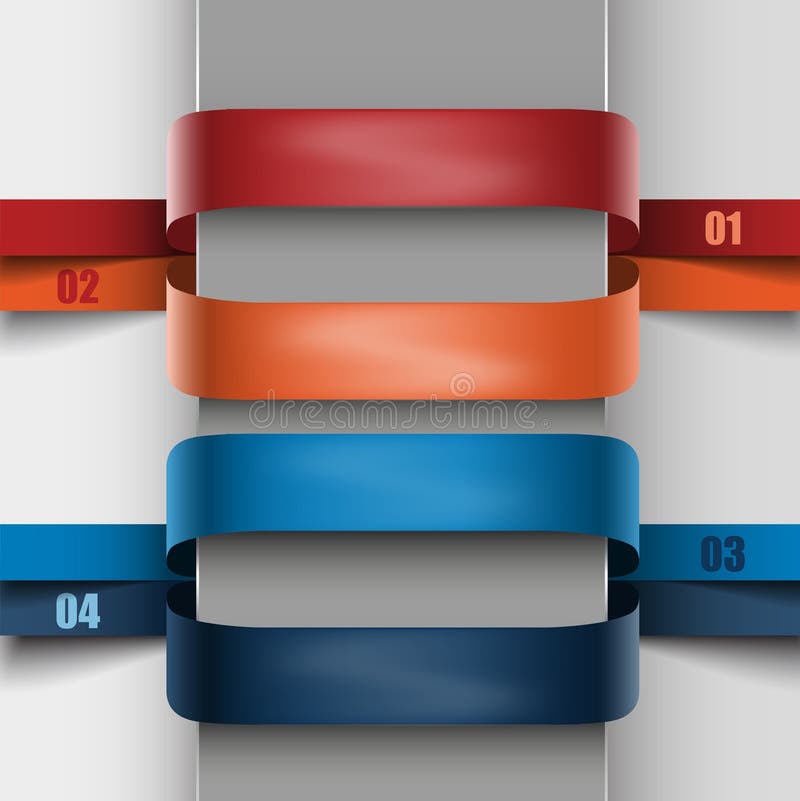 01
02
dreamstime
03
04