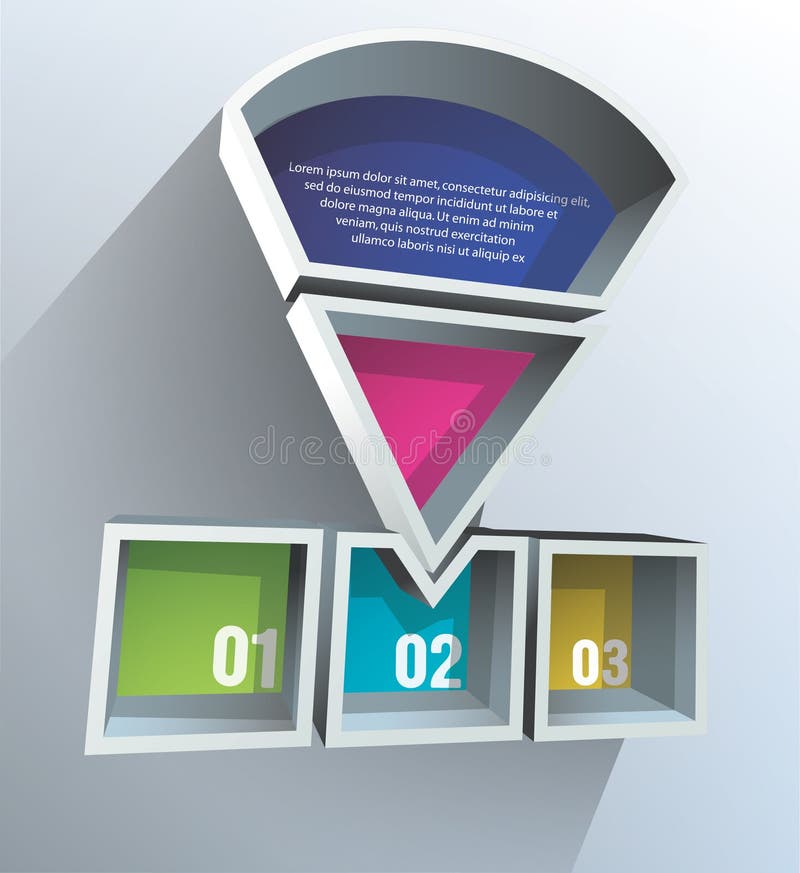 Lorem ipsum dolor sit amet, consectetur adipisicing elit, sed do eiusmod tempor incididunt ut labore et dolore magna aliqua. Ut enim ad minim veniam, quis nostrud exercitation ullamco laboris nisi ut aliquip ex

dreamstime

01

02

03