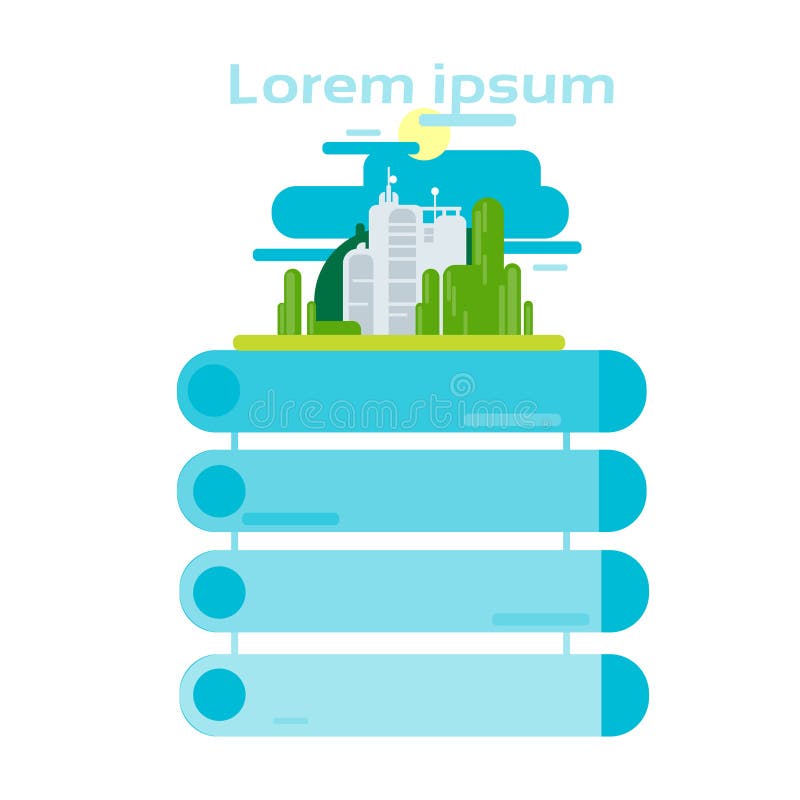 Lorem ipsum

dreamstime