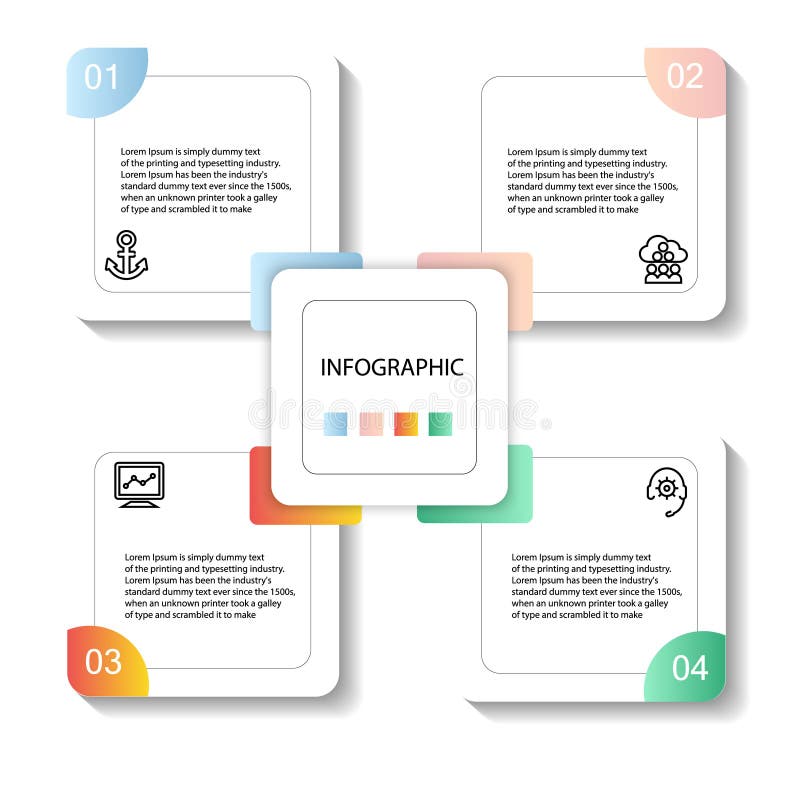 01

Lorem Ipsum is simply dummy text of the printing and typesetting industry. Lorem Ipsum has been the industry's standard dummy text ever since the 1500s, when an unknown printer took a galley of type and scrambled it to make

02

Lorem Ipsum is simply dummy text of the printing and typesetting industry. Lorem Ipsum has been the industry's standard dummy text ever since the 1500s, when an unknown printer took a galley of type and scrambled it to make

INFOGRAPHIC

dreamstime

Lorem Ipsum is simply dummy text of the printing and typesetting industry. Lorem Ipsum has been the industry's standard dummy text ever since the 1500s, when an unknown printer took a galley of type and scrambled it to make

03

Lorem Ipsum is simply dummy text of the printing and typesetting industry. Lorem Ipsum has been the industry's standard dummy text ever since the 1500s, when an unknown printer took a galley of type and scrambled it to make

04